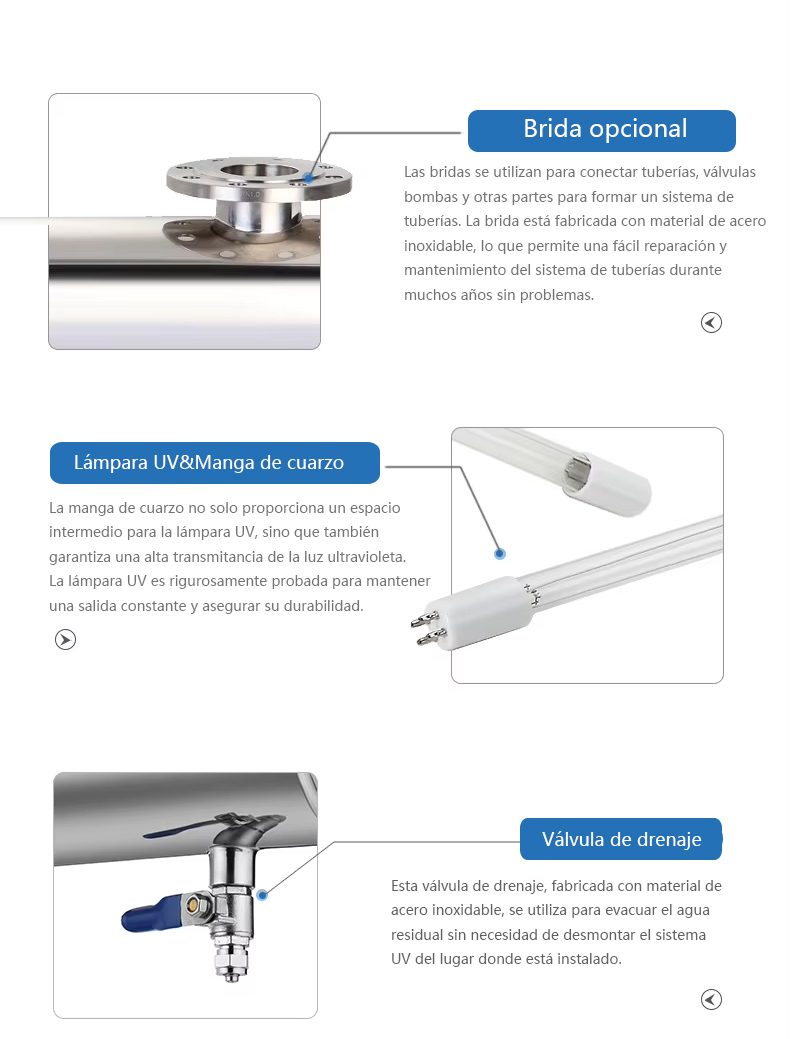 Brida opcional

Las bridas se utilizan para conectar tuberías, válvulas bombas y otras partes para formar un sistema de tuberías. La brida está fabricada con material de acero inoxidable, lo que permite una fácil reparación y mantenimiento del sistema de tuberías durante muchos años sin problemas.

Lámpara UV&Manga de cuarzo

La manga de cuarzo no solo proporciona un espacio intermedio para la lámpara UV, sino que también garantiza una alta transmitancia de la luz ultravioleta. La lámpara UV es rigurosamente probada para mantener una salida constante y asegurar su durabilidad.

Válvula de drenaje

Esta válvula de drenaje, fabricada con material de acero inoxidable, se utiliza para evacuar el agua residual sin necesidad de desmontar el sistema UV del lugar donde está instalado.