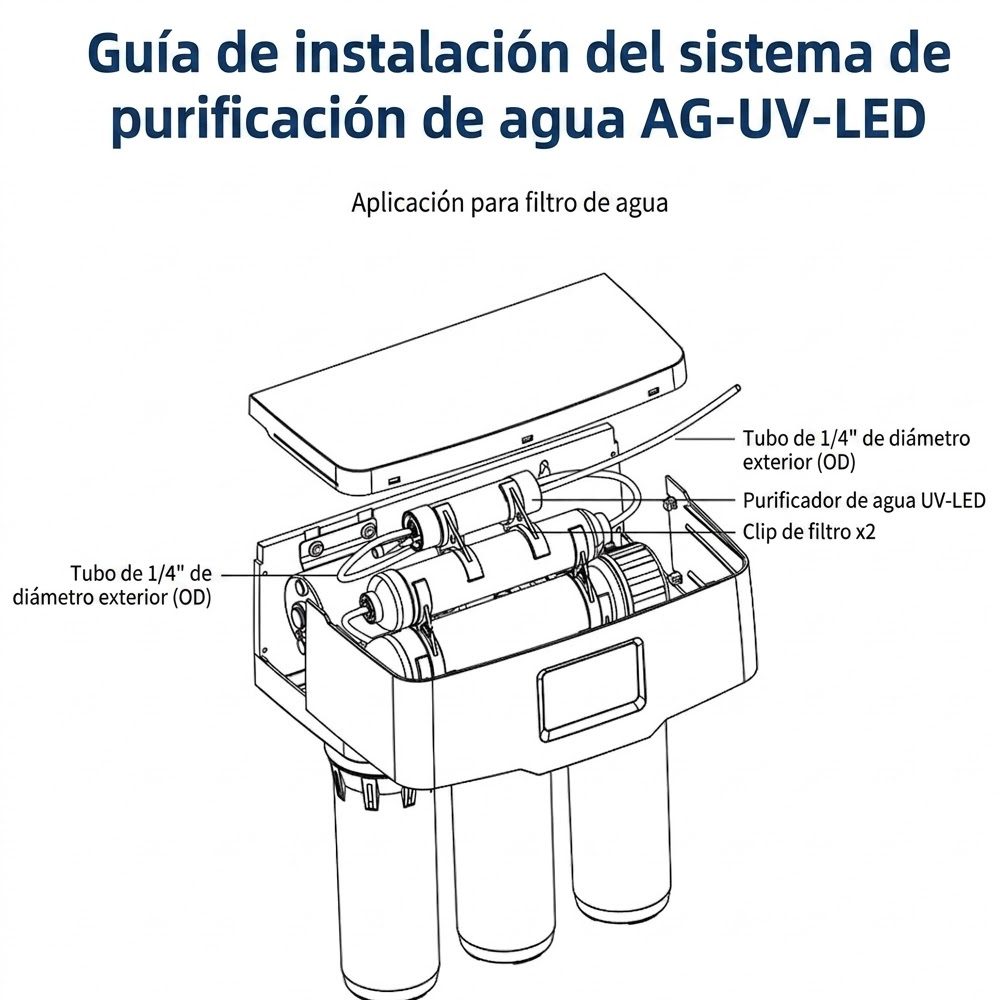 Guía de instalación del sistema de purificación de agua AG-UV-LED

Aplicación para filtro de agua

Tubo de 1/4" de diámetro exterior (OD)

Purificador de agua UV-LED

Clip de filtro x2

Tubo de 1/4" de diámetro exterior (OD)