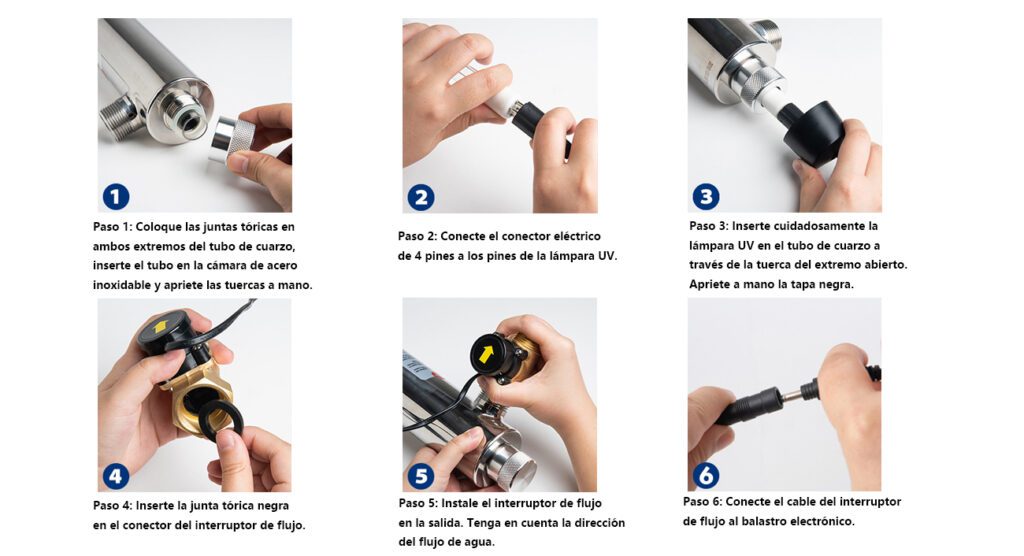 1

Paso 1: Coloque las juntas tóricas en ambos extremos del tubo de cuarzo, inserte el tubo en la cámara de acero inoxidable y apriete las tuercas a mano.

2

Paso 2: Conecte el conector eléctrico de 4 pines a los pines de la lámpara UV.

3

Paso 3: Inserte cuidadosamente la lámpara UV en el tubo de cuarzo a través de la tuerca del extremo abierto. Apriete a mano la tapa negra.

4

Paso 4: Inserte la junta tórica negra en el conector del interruptor de flujo.

5

Paso 5: Instale el interruptor de flujo en la salida. Tenga en cuenta la dirección del flujo de agua.

6

Paso 6: Conecte el cable del interruptor de flujo al balastro electrónico.